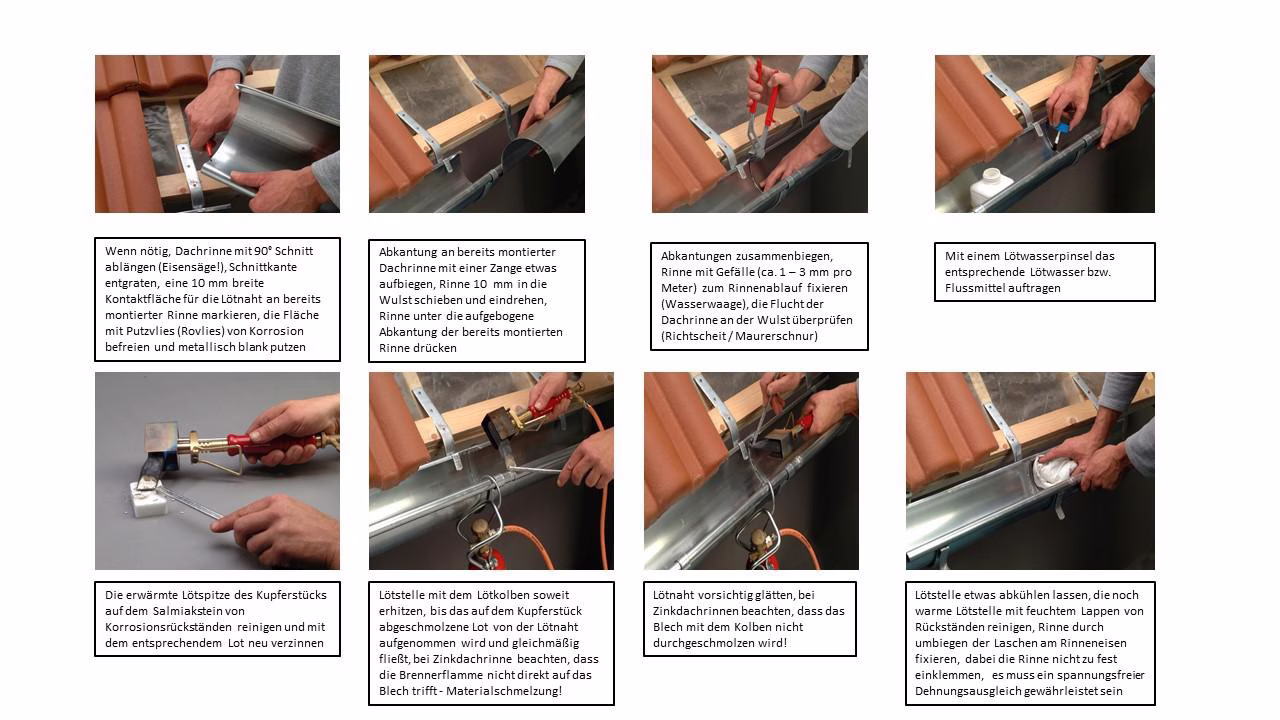 Wenn nötig, Dachrinne mit 90° Schnitt ablängen (Eisensäge!), Schnittkante entgraten, eine 10 mm breite Kontaktfläche für die Lötnaht an bereits montierter Rinne markieren, die Fläche mit Putzvlies (Rovlies) von Korrosion befreien und metallisch blank putzen

Abkantung an bereits montierter Dachrinne mit einer Zange etwas aufbiegen, Rinne 10 mm in die Wulst schieben und eindrehen, Rinne unter die aufgebogene Abkantung der bereits montierten Rinne drücken

Abkantungen zusammenbiegen, Rinne mit Gefälle (ca. 1 – 3 mm pro Meter) zum Rinnenablauf fixieren (Wasserwaage), die Flucht der Dachrinne an der Wulst überprüfen (Richtscheit / Maurerschnur)

Mit einem Lötwasserpinsel das entsprechende Lötwasser bzw. Flussmittel auftragen

Die erwärmte Lötspitze des Kupferstücks auf dem Salmiakstein von Korrosionsrückständen reinigen und mit dem entsprechendem Lot neu verzinnen

Lötstelle mit dem Lötkolben soweit erhitzen, bis das auf dem Kupferstück abgeschmolzene Lot von der Lötnaht aufgenommen wird und gleichmäßig fließt, bei Zinkdachrinne beachten, dass die Brennerflamme nicht direkt auf das Blech trifft - Materialschmelzung!

Lötnaht vorsichtig glätten, bei Zinkdachrinnen beachten, dass das Blech mit dem Kolben nicht durchgeschmolzen wird!

Lötstelle etwas abkühlen lassen, die noch warme Lötstelle mit feuchtem Lappen von Rückständen reinigen, Rinne durch umbiegen der Laschen am Rinneneisen fixieren, dabei die Rinne nicht zu fest einklemmen, es muss ein spannungsfreier Dehnungsausgleich gewährleistet sein